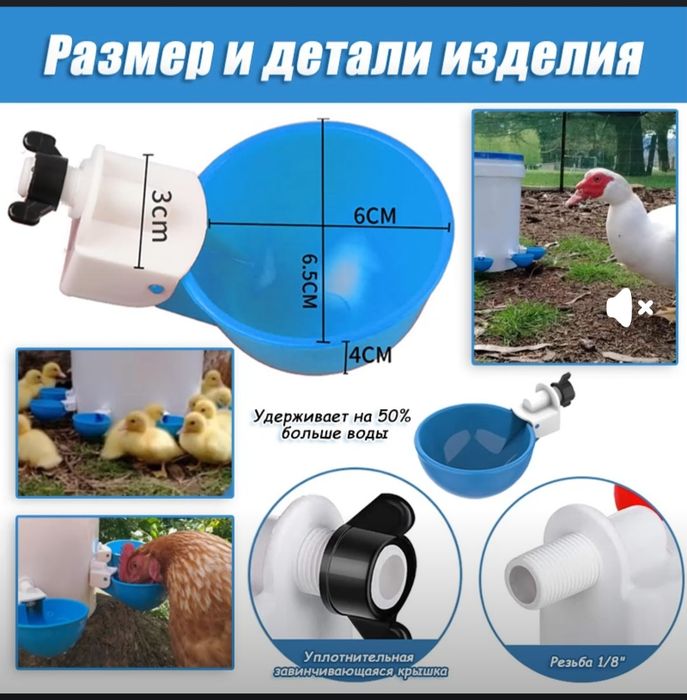 Размер и детали изделия

3cm

6CM

6.5CM

4CM

Удерживает на 50% больше воды

Уплотнительная завинчивающаяся крышка

Резьба 1/8"