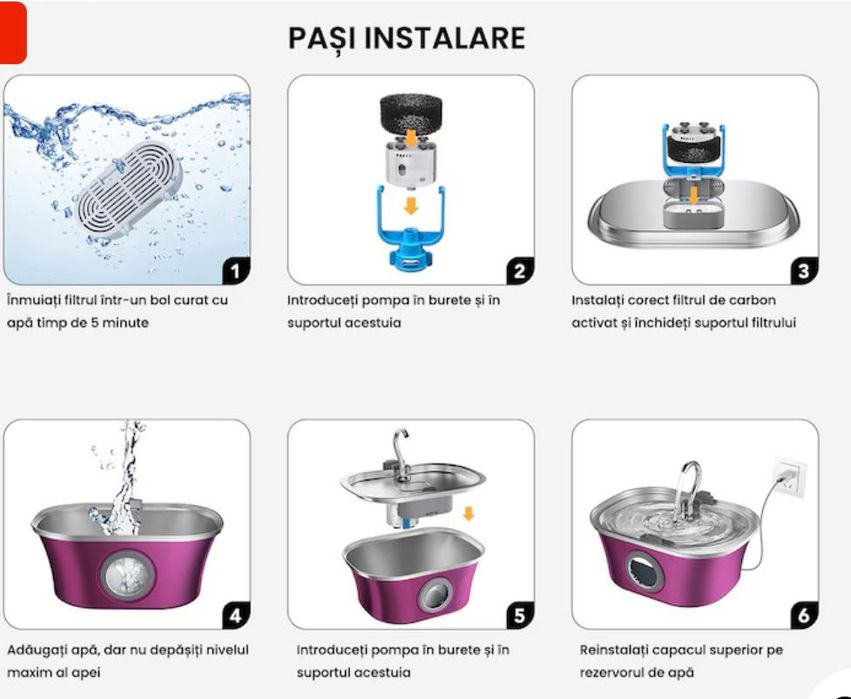 PAȘI INSTALARE

1

Înmuiați filtrul într-un bol curat cu apă timp de 5 minute

2

Introduceți pompa în burete și în suportul acestuia

3

Instalați corect filtrul de carbon activat și închideți suportul filtrului

4

Adăugați apă, dar nu depășiți nivelul maxim al apei

5

Introduceți pompa în burete și în suportul acestuia

6

Reinstalați capacul superior pe rezervorul de apă