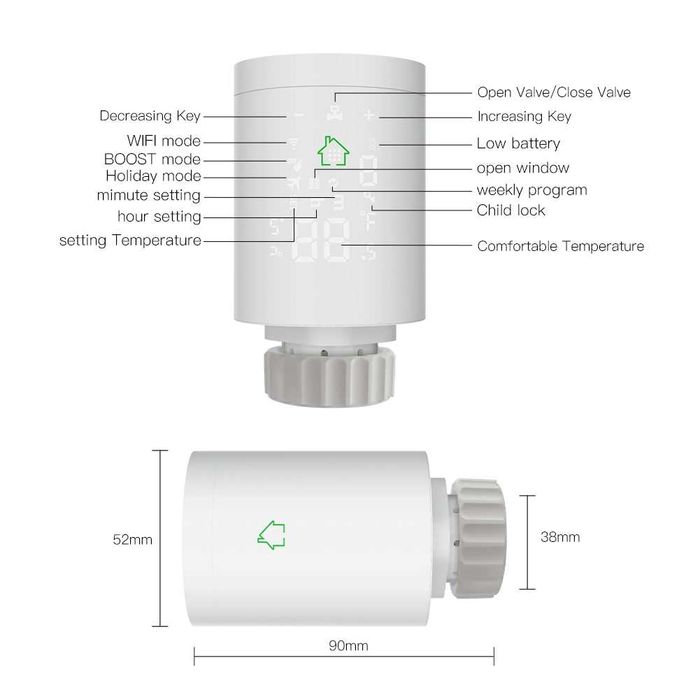 Decreasing Key
WIFI mode
BOOST mode
Holiday mode
mimute setting
hour setting
setting Temperature

Open Valve/Close Valve
Increasing Key
Low battery
open window
weekly program
Child lock
Comfortable Temperature

52mm
38mm
90mm