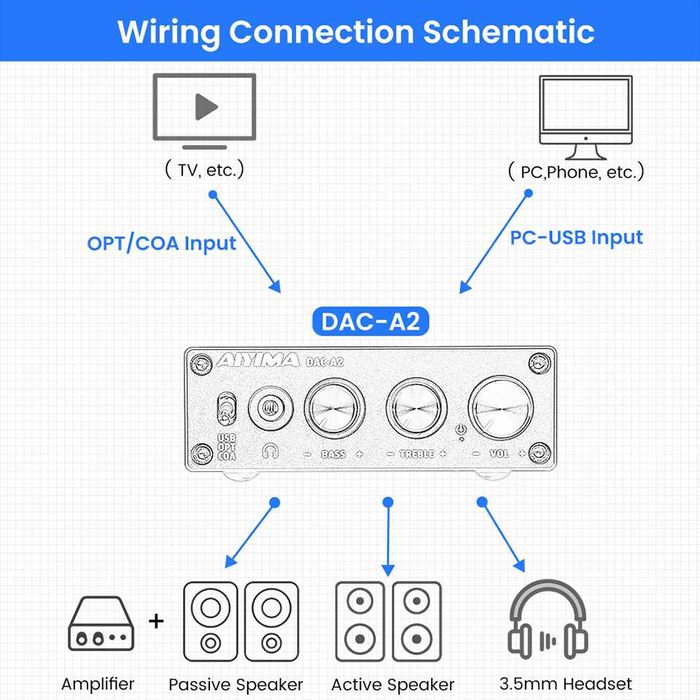 Wiring Connection Schematic

( TV, etc.)

( PC,Phone, etc.)

OPT/COA Input

PC-USB Input

DAC-A2

AIYIMA DAC-A2

USB
OPT
COA

− BASS +

− TREBLE +

− VOL +

Amplifier

+

Passive Speaker

Active Speaker

3.5mm Headset