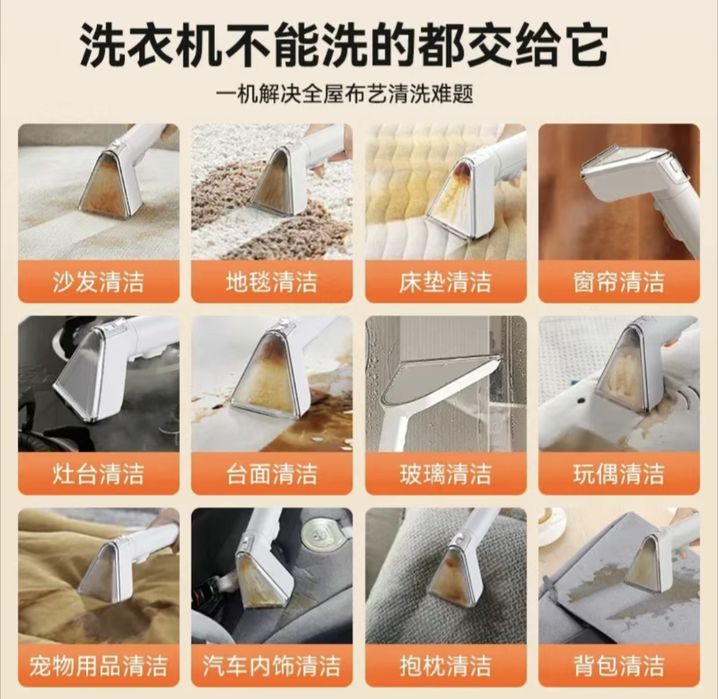 洗衣机不能洗的都交给它

一机解决全屋布艺清洗难题

沙发清洁

地毯清洁

床垫清洁

窗帘清洁

灶台清洁

台面清洁

玻璃清洁

玩偶清洁

宠物用品清洁

汽车内饰清洁

抱枕清洁

背包清洁