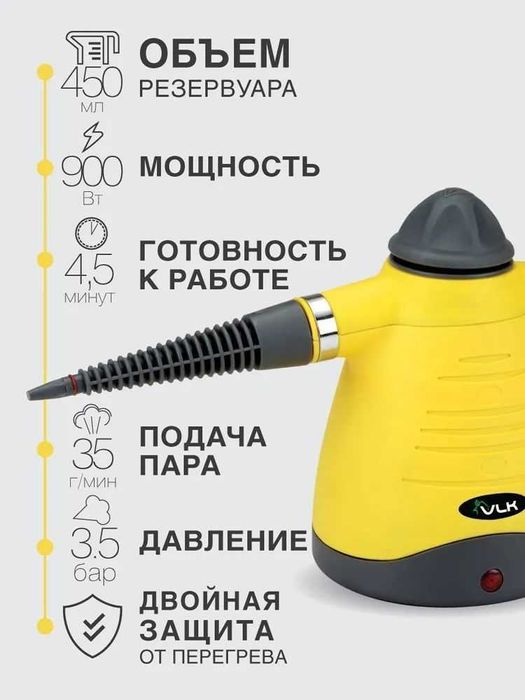 450 мл
ОБЪЕМ
РЕЗЕРВУАРА

900 Вт
МОЩНОСТЬ

4,5 минут
ГОТОВНОСТЬ К РАБОТЕ

35 г/мин
ПОДАЧА ПАРА

3.5 бар
ДАВЛЕНИЕ

ДВОЙНАЯ ЗАЩИТА
ОТ ПЕРЕГРЕВА

VLK