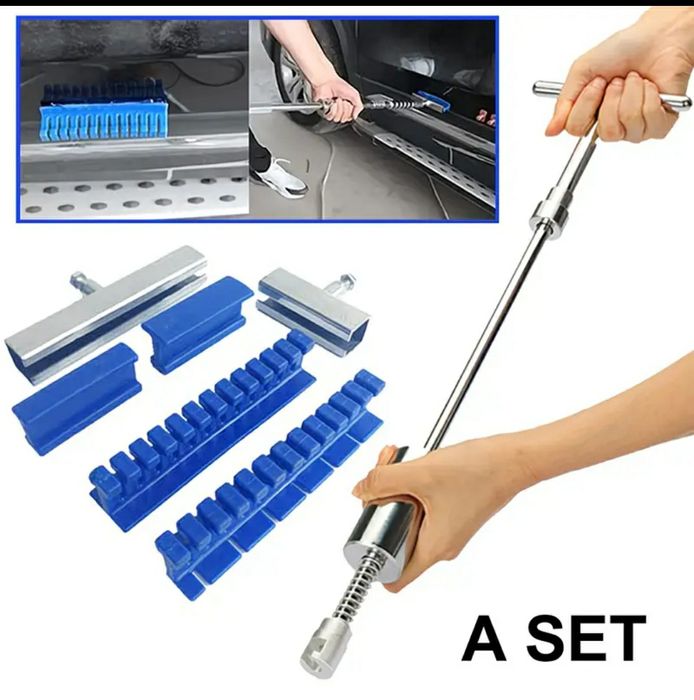 A SET