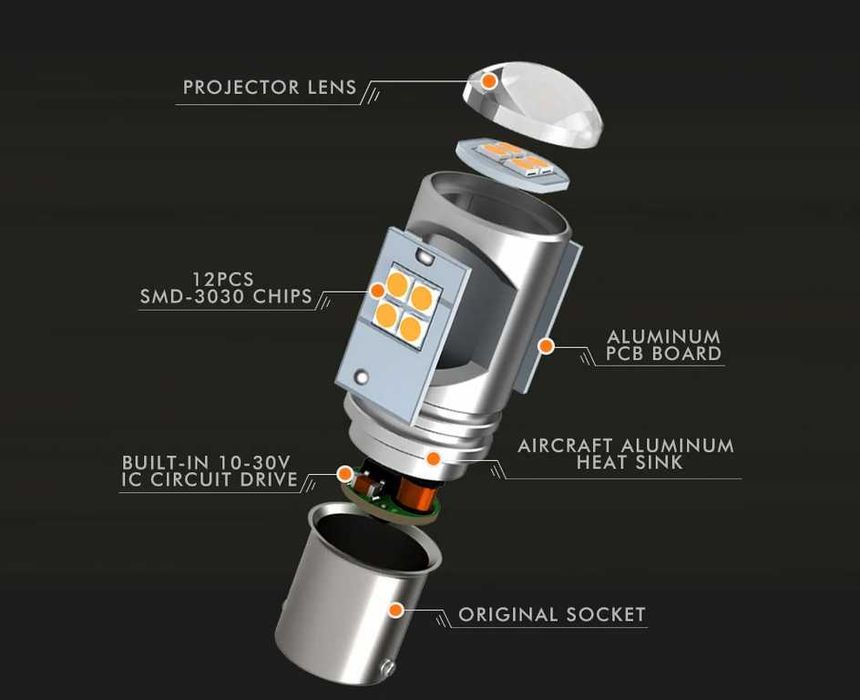 PROJECTOR LENS

12PCS
SMD-3030 CHIPS

ALUMINUM
PCB BOARD

AIRCRAFT ALUMINUM
HEAT SINK

BUILT-IN 10-30V
IC CIRCUIT DRIVE

ORIGINAL SOCKET