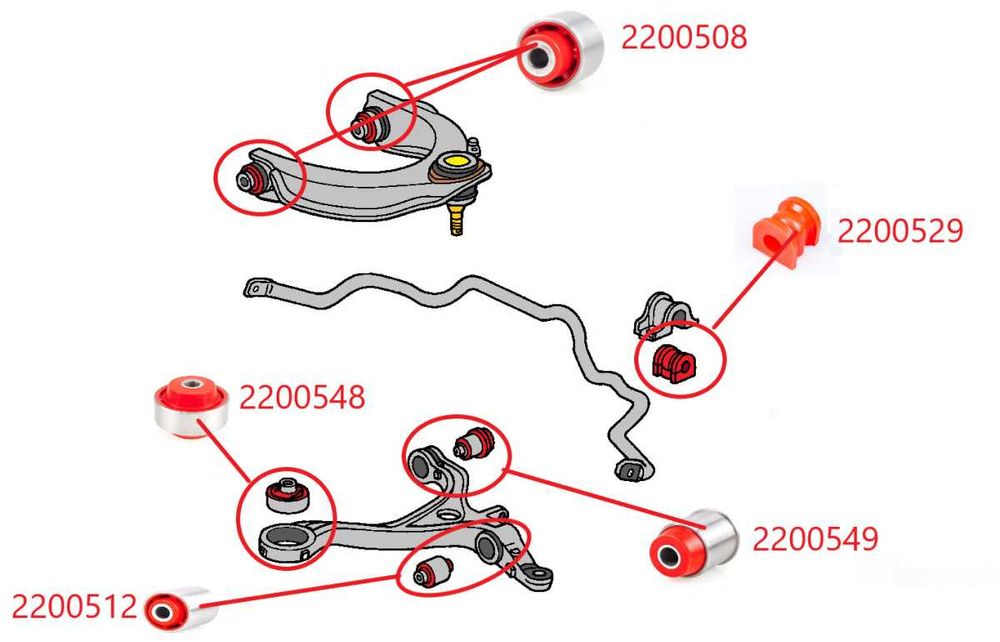 2200508

2200529

2200548

2200549

2200512