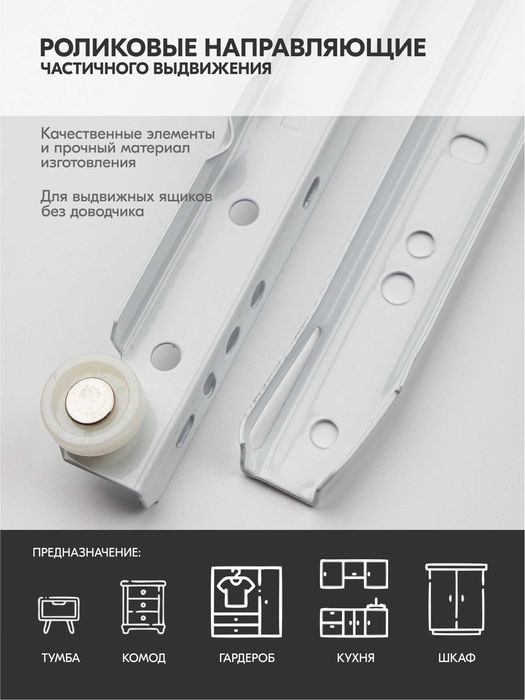 РОЛИКОВЫЕ НАПРАВЛЯЮЩИЕ
ЧАСТИЧНОГО ВЫДВИЖЕНИЯ

Качественные элементы и прочный материал изготовления

Для выдвижных ящиков без доводчика

ПРЕДНАЗНАЧЕНИЕ:

ТУМБА

КОМОД

ГАРДЕРОБ

КУХНЯ

ШКАФ