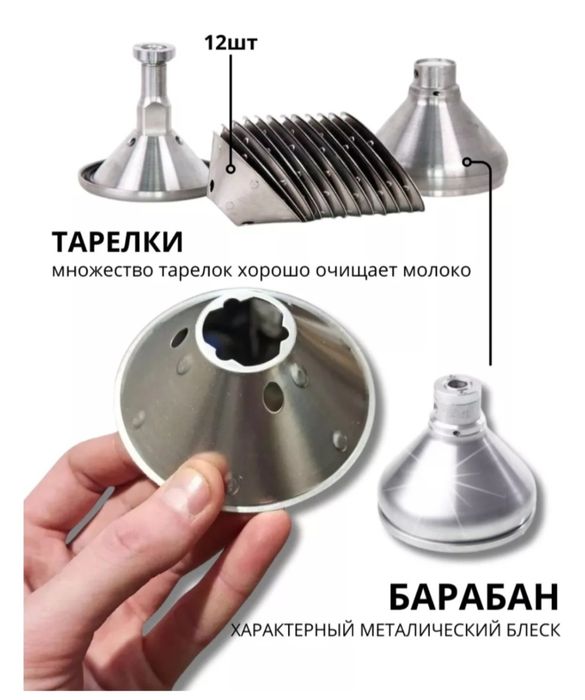 12шт

ТАРЕЛКИ
множество тарелок хорошо очищает молоко

БАРАБАН
ХАРАКТЕРНЫЙ МЕТАЛИЧЕСКИЙ БЛЕСК