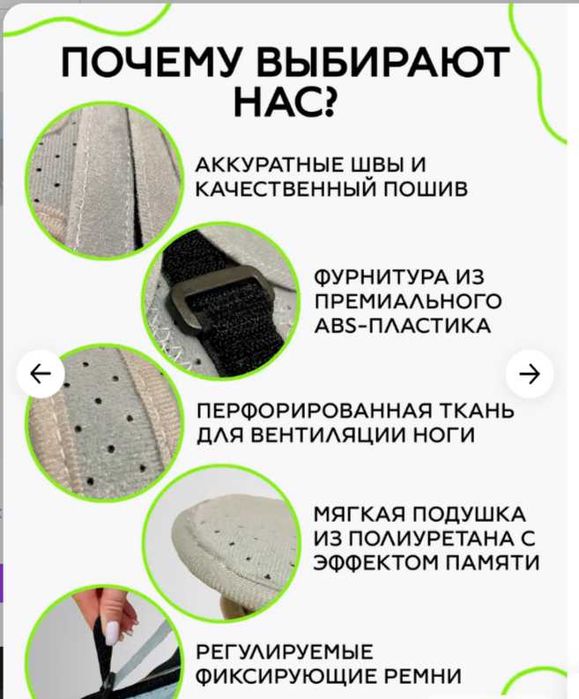 ПОЧЕМУ ВЫБИРАЮТ НАС?

АККУРАТНЫЕ ШВЫ И КАЧЕСТВЕННЫЙ ПОШИВ

ФУРНИТУРА ИЗ ПРЕМИАЛЬНОГО ABS-ПЛАСТИКА

ПЕРФОРИРОВАННАЯ ТКАНЬ ДЛЯ ВЕНТИЛЯЦИИ НОГИ

МЯГКАЯ ПОДУШКА ИЗ ПОЛИУРЕТАНА С ЭФФЕКТОМ ПАМЯТИ

РЕГУЛИРУЕМЫЕ ФИКСИРУЮЩИЕ РЕМНИ