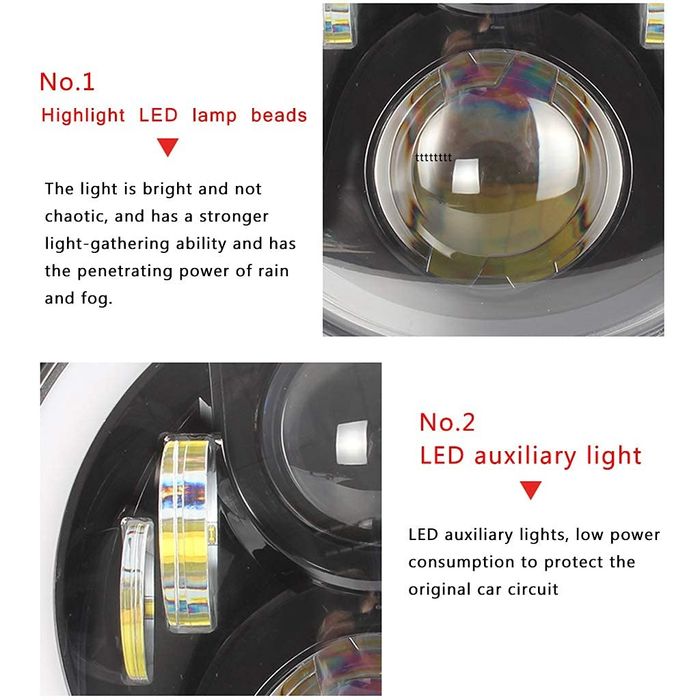 No.1
Highlight LED lamp beads

The light is bright and not chaotic, and has a stronger light-gathering ability and has the penetrating power of rain and fog.

tttttttt

No.2
LED auxiliary light

LED auxiliary lights, low power consumption to protect the original car circuit