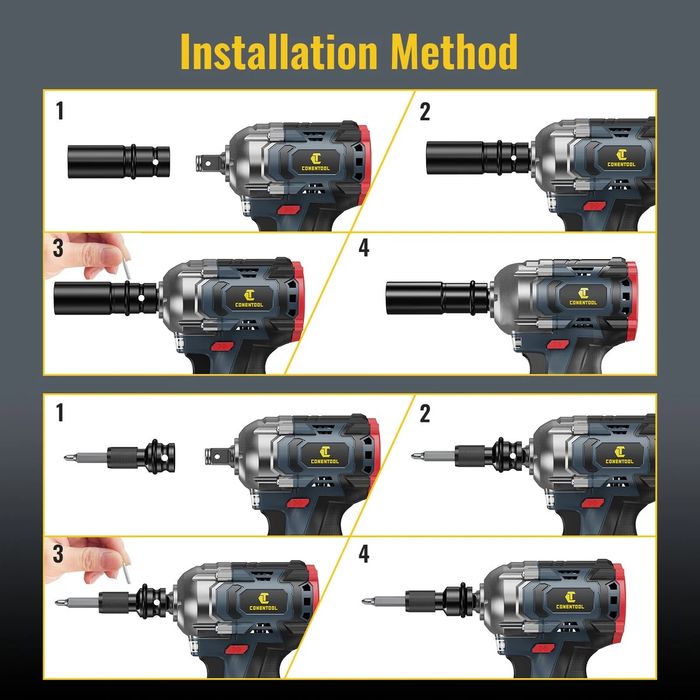 Installation Method

1

CONENTOOL

2

CONENTOOL

3

CONENTOOL

4

CONENTOOL

1

CONENTOOL

2

CONENTOOL

3

CONENTOOL

4

CONENTOOL