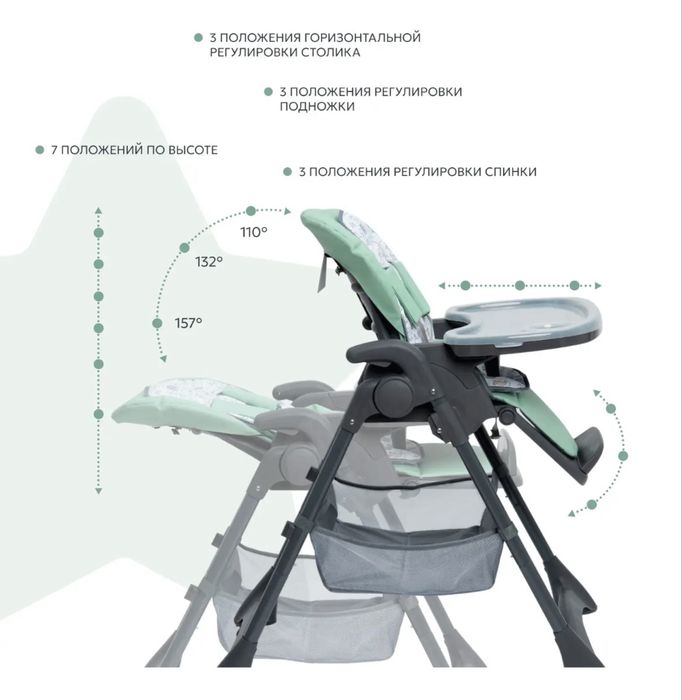 3 ПОЛОЖЕНИЯ ГОРИЗОНТАЛЬНОЙ РЕГУЛИРОВКИ СТОЛИКА

3 ПОЛОЖЕНИЯ РЕГУЛИРОВКИ ПОДНОЖКИ

7 ПОЛОЖЕНИЙ ПО ВЫСОТЕ

3 ПОЛОЖЕНИЯ РЕГУЛИРОВКИ СПИНКИ

110°

132°

157°