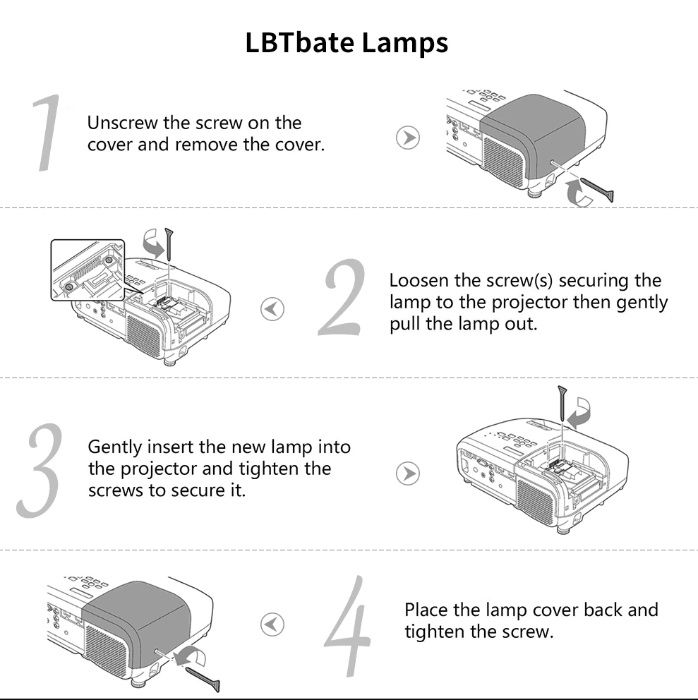 LBTbate Lamps

1

Unscrew the screw on the cover and remove the cover.

2

Loosen the screw(s) securing the lamp to the projector then gently pull the lamp out.

3

Gently insert the new lamp into the projector and tighten the screws to secure it.

4

Place the lamp cover back and tighten the screw.