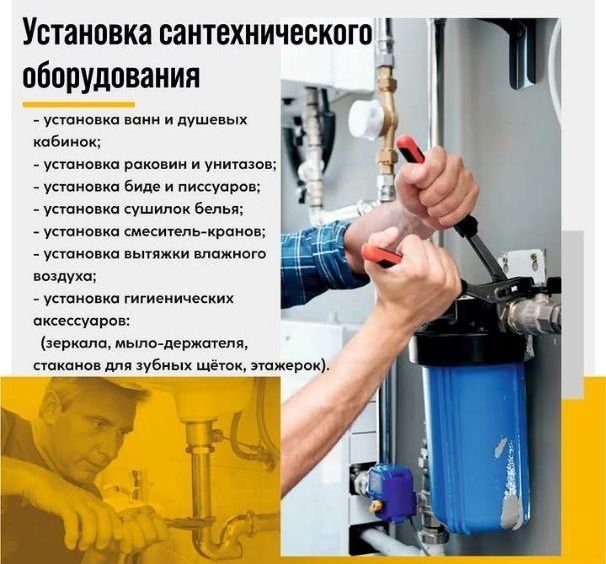 Установка сантехнического оборудования

- установка ванн и душевых кабинок;
- установка раковин и унитазов;
- установка биде и писсуаров;
- установка сушилок белья;
- установка смеситель-кранов;
- установка вытяжки влажного воздуха;
- установка гигиенических аксессуаров:
(зеркала, мыло-держателя, стаканов для зубных щёток, этажерок).