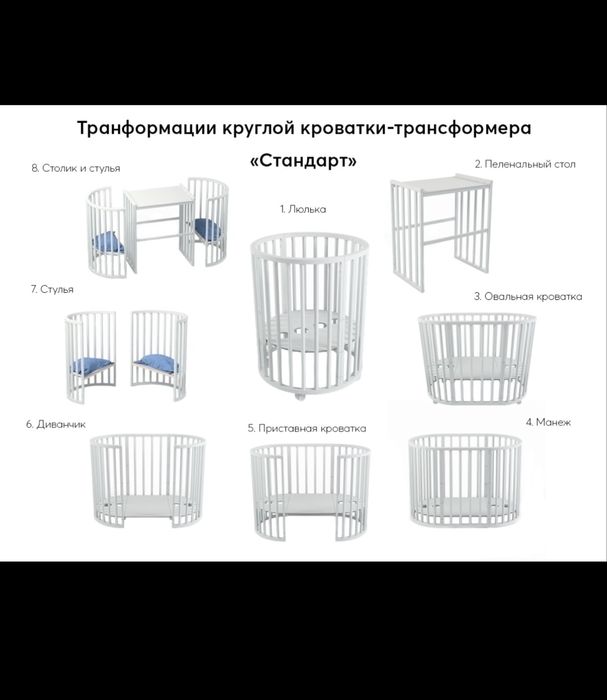 Транформации круглой кроватки-трансформера

«Стандарт»

8. Столик и стулья

2. Пеленальный стол

1. Люлька

7. Стулья

3. Овальная кроватка

6. Диванчик

5. Приставная кроватка

4. Манеж