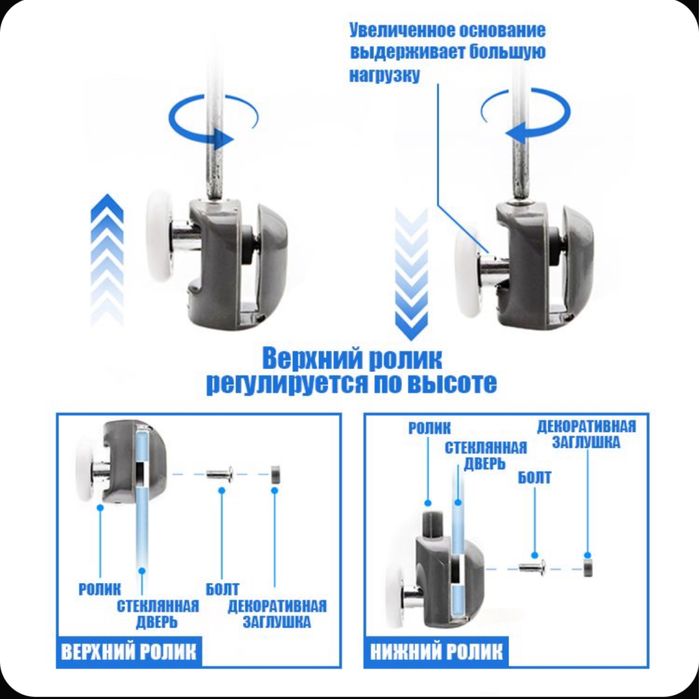 Увеличенное основание выдерживает большую нагрузку

Верхний ролик регулируется по высоте

РОЛИК
СТЕКЛЯННАЯ ДВЕРЬ
БОЛТ
ДЕКОРАТИВНАЯ ЗАГЛУШКА
ВЕРХНИЙ РОЛИК

РОЛИК
СТЕКЛЯННАЯ ДВЕРЬ
БОЛТ
ДЕКОРАТИВНАЯ ЗАГЛУШКА
НИЖНИЙ РОЛИК