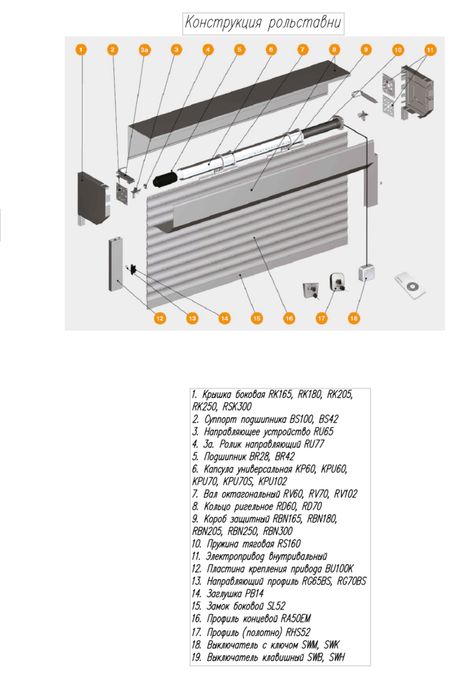 Конструкция рольставни

1
2
3а
3
4
5
6
7
8
9
10
11
12
13
14
15
16
17
18

1. Крышка боковая RK165, RK180, RK205, RK250, RSK300
2. Суппорт подшипника BS100, BS42
3. Направляющее устройство RU65
4. 3а. Ролик направляющий RU77
5. Подшипник BR28, BR42
6. Капсула универсальная KP60, KPU60, KPU70, KPU70S, KPU102
7. Вал октагональный RV60, RV70, RV102
8. Кольцо ригельное RD60, RD70
9. Короб защитный RBN165, RBN180, RBN205, RBN250, RBN300
10. Пружина тяговая RS160
11. Электропривод внутривальный
12. Пластина крепления привода BU100K
13. Направляющий профиль RG65BS, RG70BS
14. Заглушка PB14
15. Замок боковой SL52
16. Профиль концевой RA50EM
17. Профиль (полотно) RHS52
18. Выключатель с ключом SWM, SWK
19. Выключатель клавишный SWB, SWH