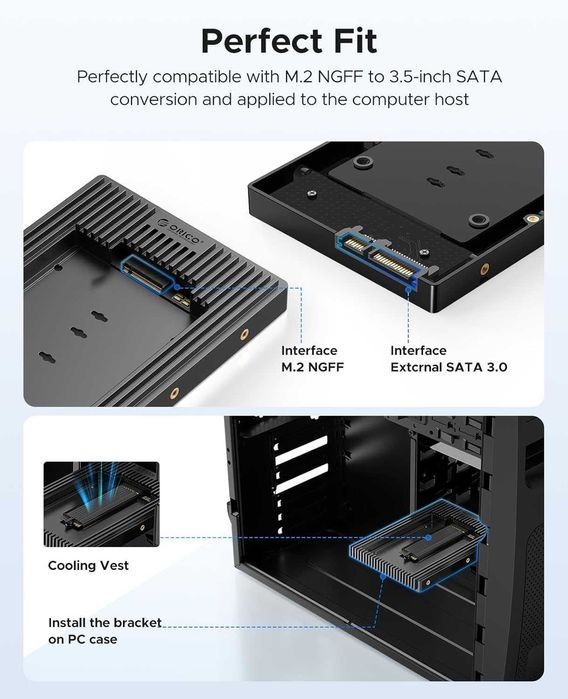 Perfect Fit

Perfectly compatible with M.2 NGFF to 3.5-inch SATA conversion and applied to the computer host

ORICO

Interface
M.2 NGFF

Interface
Extcrnal SATA 3.0

Cooling Vest

Install the bracket on PC case