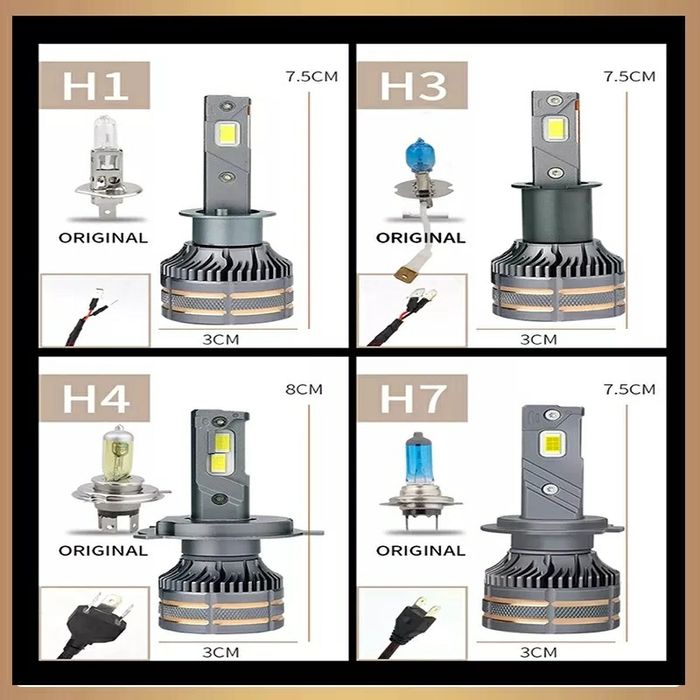 H1
7.5CM
ORIGINAL
3CM

H3
7.5CM
ORIGINAL
3CM

H4
8CM
ORIGINAL
3CM

H7
7.5CM
ORIGINAL
3CM