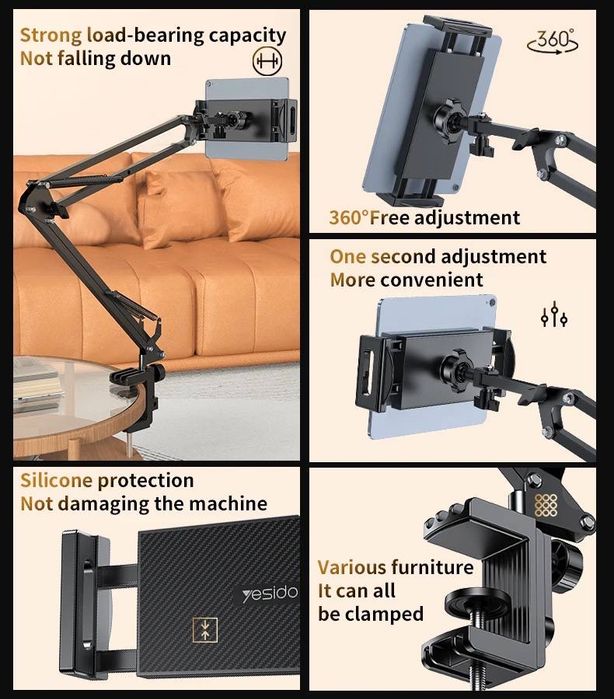 Strong load-bearing capacity
Not falling down

360°

360°Free adjustment

One second adjustment
More convenient

Silicone protection
Not damaging the machine

yesido

Various furniture
It can all
be clamped