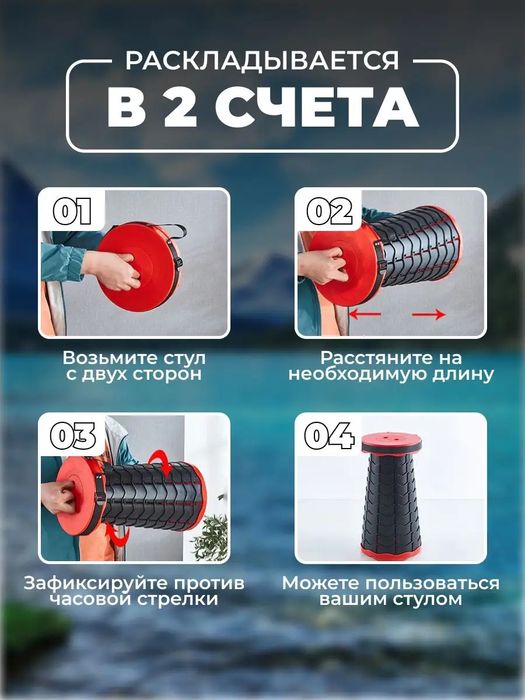 РАСКЛАДЫВАЕТСЯ
В 2 СЧЕТА

01

Возьмите стул с двух сторон

02

Расстяните на необходимую длину

03

Зафиксируйте против часовой стрелки

04

Можете пользоваться вашим стулом