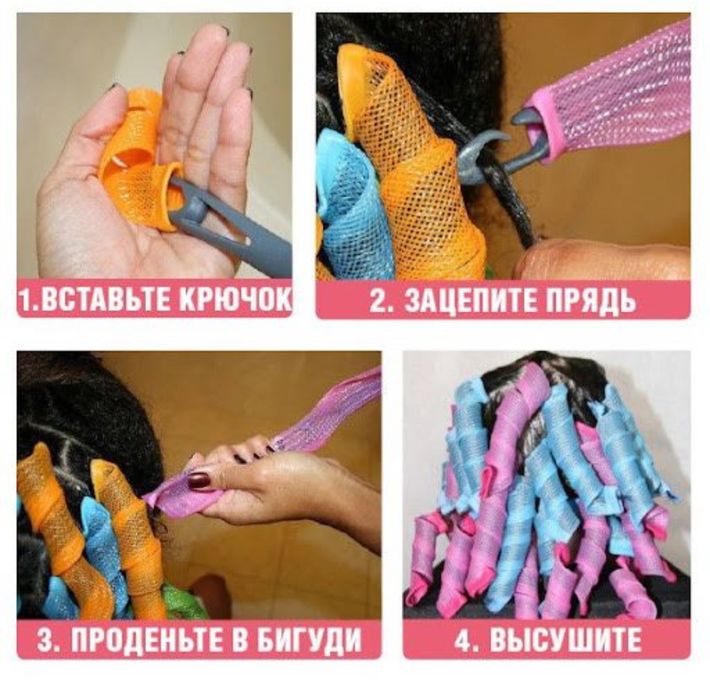 1.ВСТАВЬТЕ КРЮЧОК

2. ЗАЦЕПИТЕ ПРЯДЬ

3. ПРОДЕНЬТЕ В БИГУДИ

4. ВЫСУШИТЕ