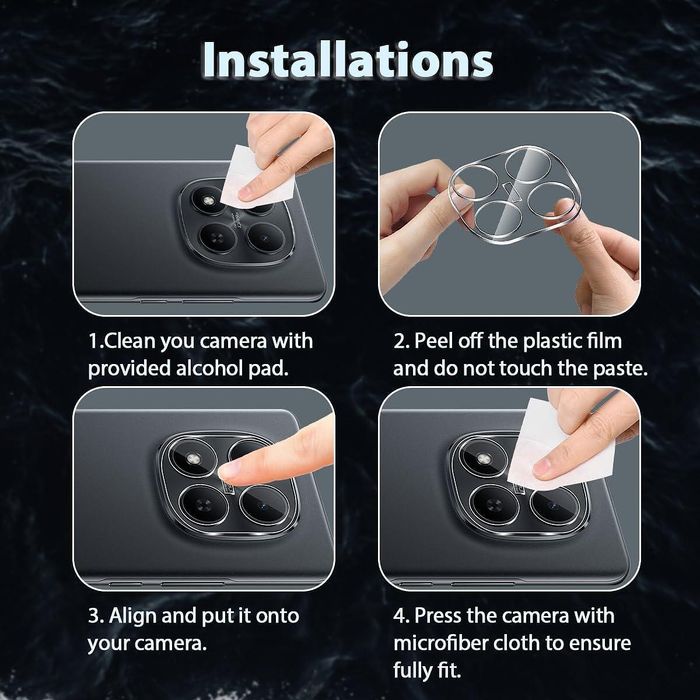 Installations

1.Clean you camera with provided alcohol pad.

2. Peel off the plastic film and do not touch the paste.

3. Align and put it onto your camera.

4. Press the camera with microfiber cloth to ensure fully fit.