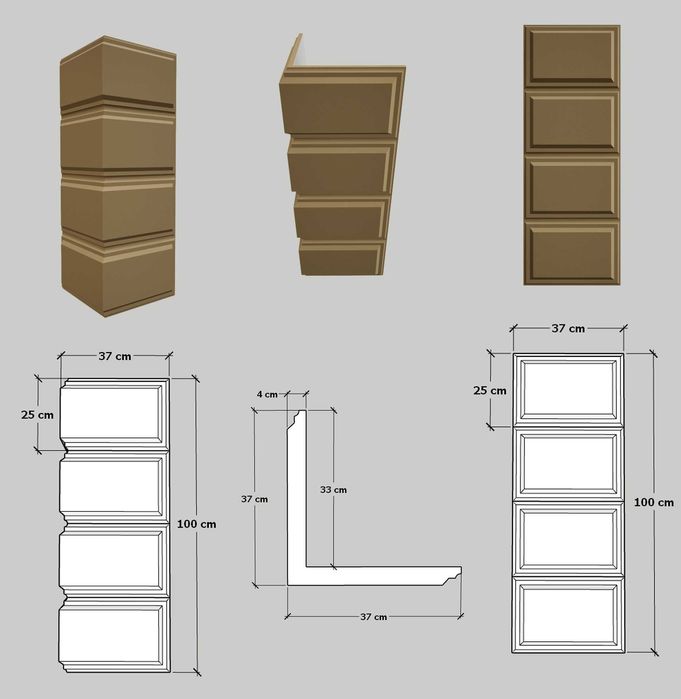 37 cm
25 cm
100 cm
4 cm
37 cm
33 cm
37 cm
37 cm
25 cm
100 cm