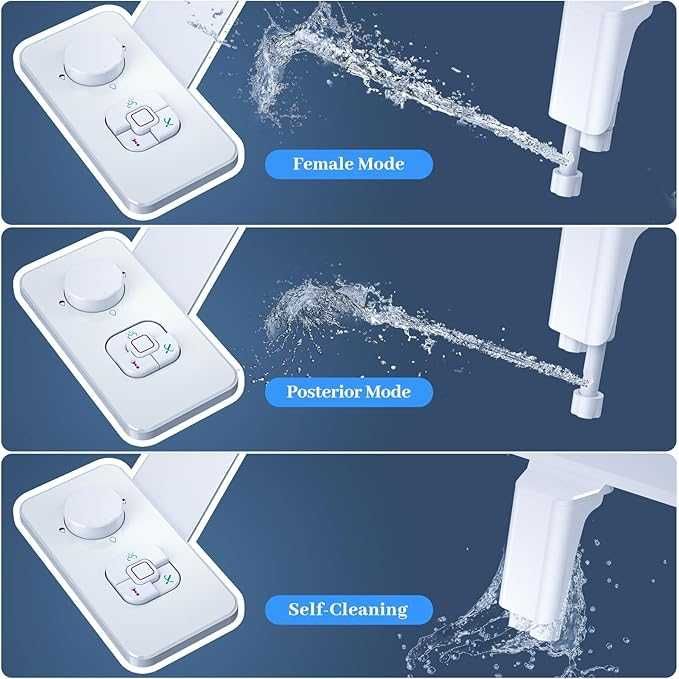 Female Mode

Posterior Mode

Self-Cleaning