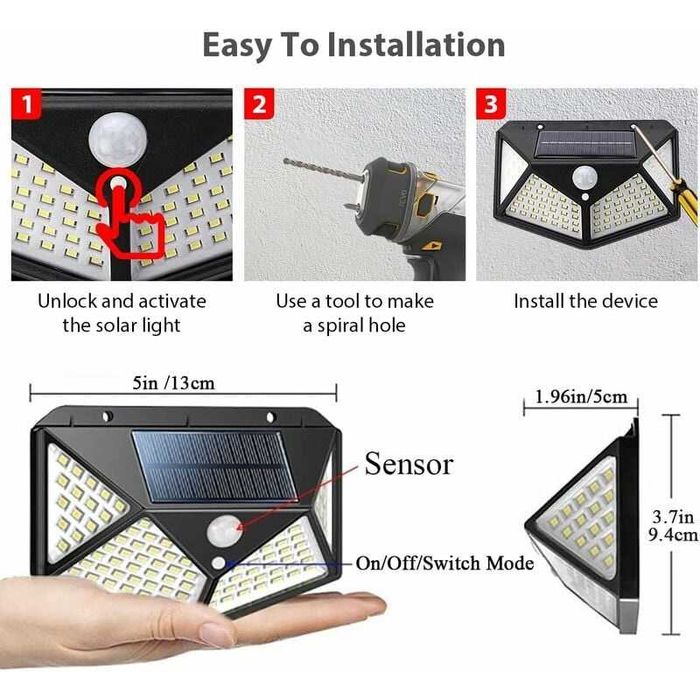 Easy To Installation

1

Unlock and activate the solar light

2

Use a tool to make a spiral hole

3

Install the device

5in /13cm

Sensor

On/Off/Switch Mode

1.96in/5cm

3.7in
9.4cm