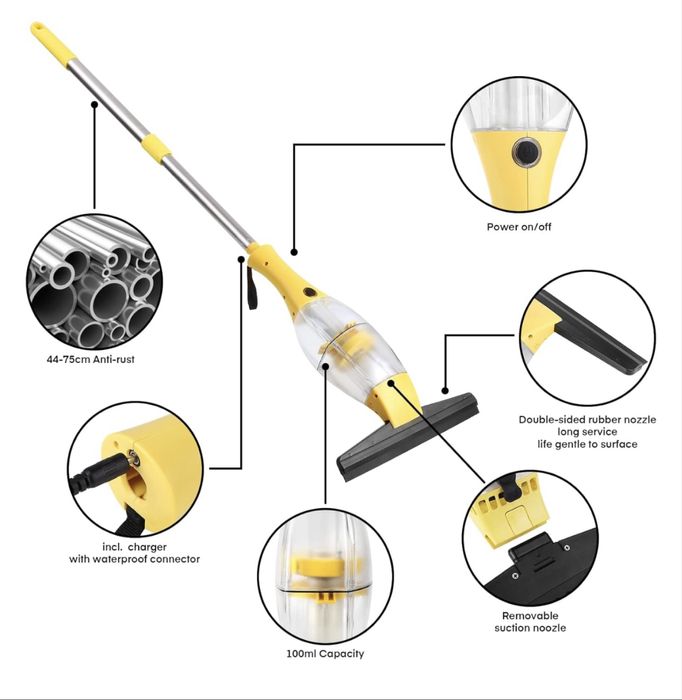 Power on/off

44-75cm Anti-rust

Double-sided rubber nozzle
long service
life gentle to surface

incl. charger
with waterproof connector

Removable
suction noozle

100ml Capacity