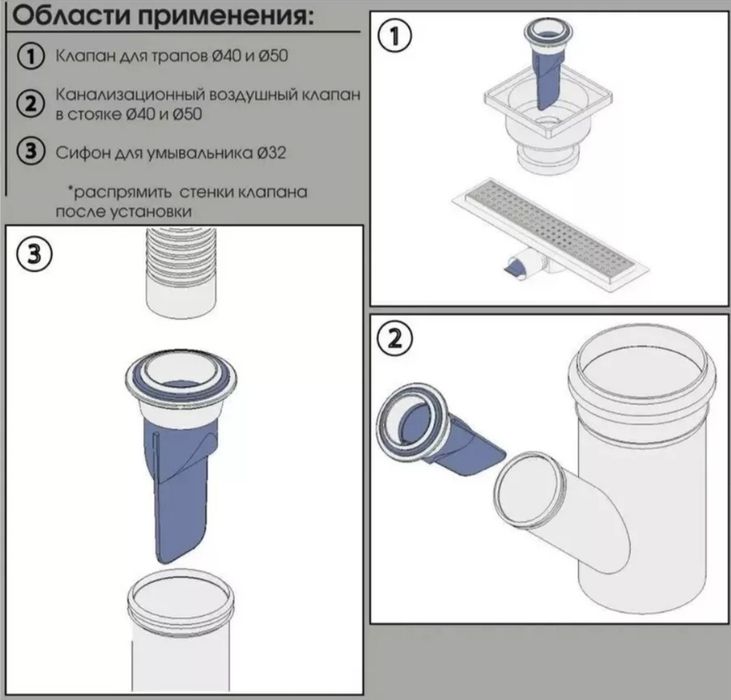 Области применения:

1 Клапан для трапов Ø40 и Ø50

2 Канализационный воздушный клапан в стояке Ø40 и Ø50

3 Сифон для умывальника Ø32

*распрямить стенки клапана после установки

1

3

2