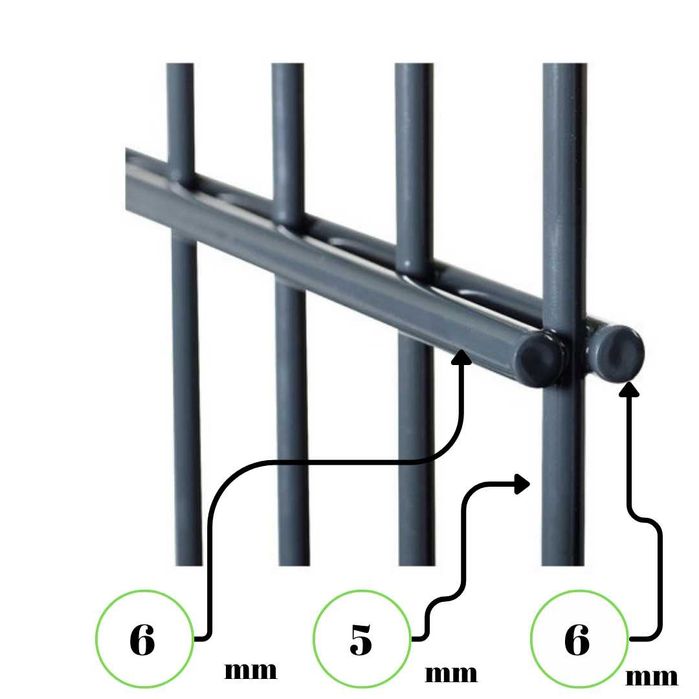 6
mm

5
mm

6
mm