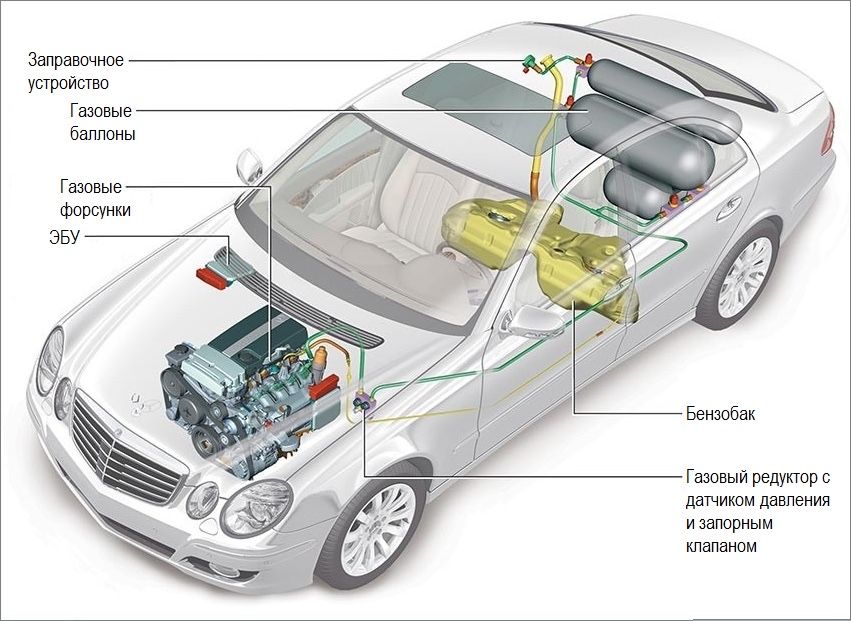 Заправочное устройство

Газовые баллоны

Газовые форсунки

ЭБУ

Бензобак

Газовый редуктор с датчиком давления и запорным клапаном