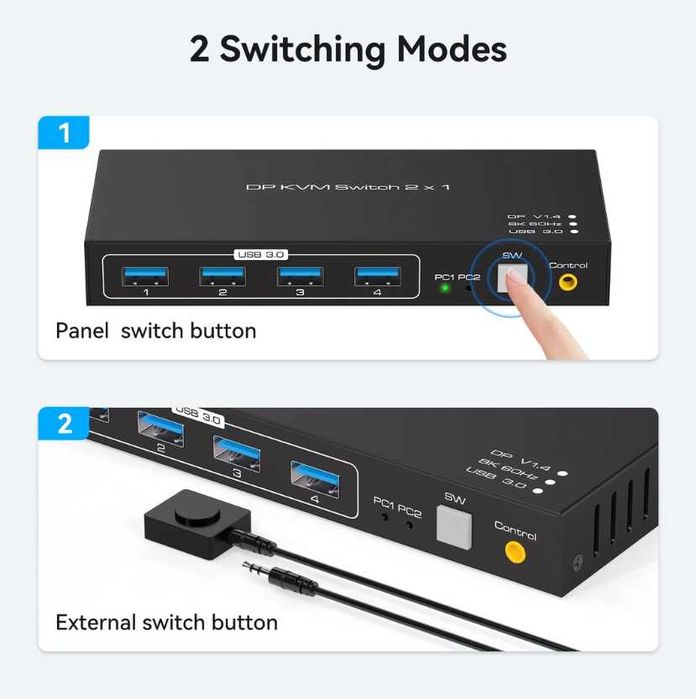 2 Switching Modes

1

DP KVM Switch 2 x 1

DP V1.4
8K 60Hz
USB 3.0

USB 3.0

1 2 3 4

PC1 PC2

SW

Control

Panel switch button

2

USB 3.0

2 3 4

DP V1.4
8K 60Hz
USB 3.0

PC1 PC2

SW

Control

External switch button