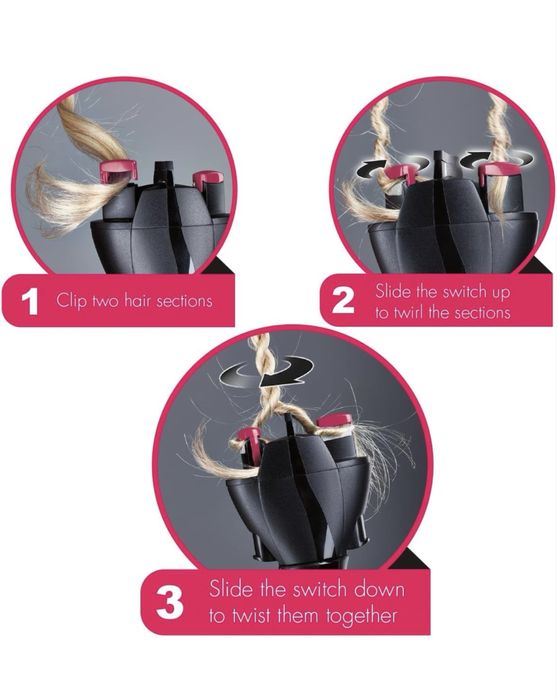 1 Clip two hair sections

2 Slide the switch up to twirl the sections

3 Slide the switch down to twist them together