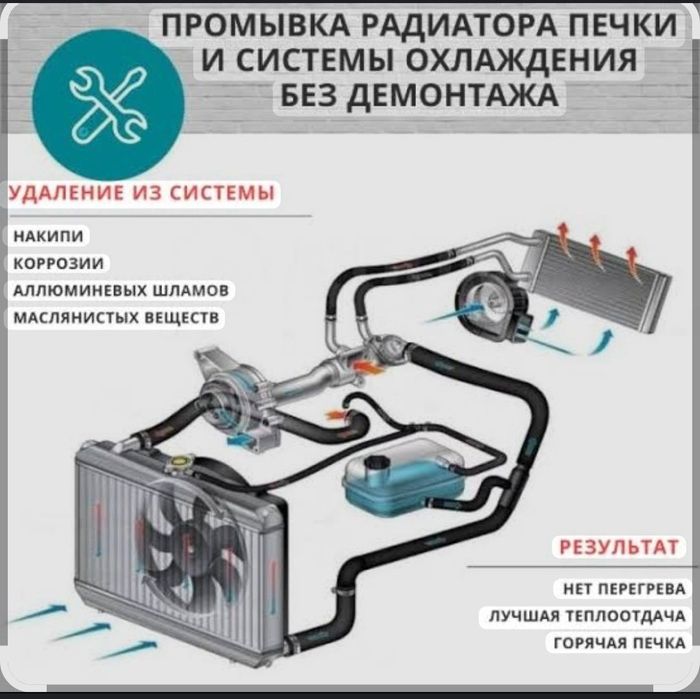 ПРОМЫВКА РАДИАТОРА ПЕЧКИ И СИСТЕМЫ ОХЛАЖДЕНИЯ БЕЗ ДЕМОНТАЖА

УДАЛЕНИЕ ИЗ СИСТЕМЫ

НАКИПИ

КОРРОЗИИ

АЛЛЮМИНЕВЫХ ШЛАМОВ

МАСЛЯНИСТЫХ ВЕЩЕСТВ

РЕЗУЛЬТАТ

НЕТ ПЕРЕГРЕВА

ЛУЧШАЯ ТЕПЛООТДАЧА

ГОРЯЧАЯ ПЕЧКА