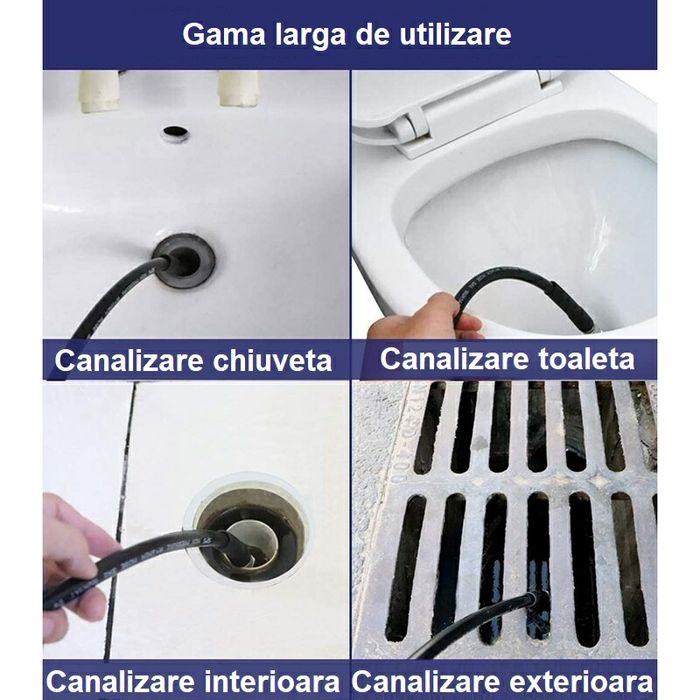 Gama larga de utilizare

Canalizare chiuveta

Canalizare toaleta

Canalizare interioara

Canalizare exterioara