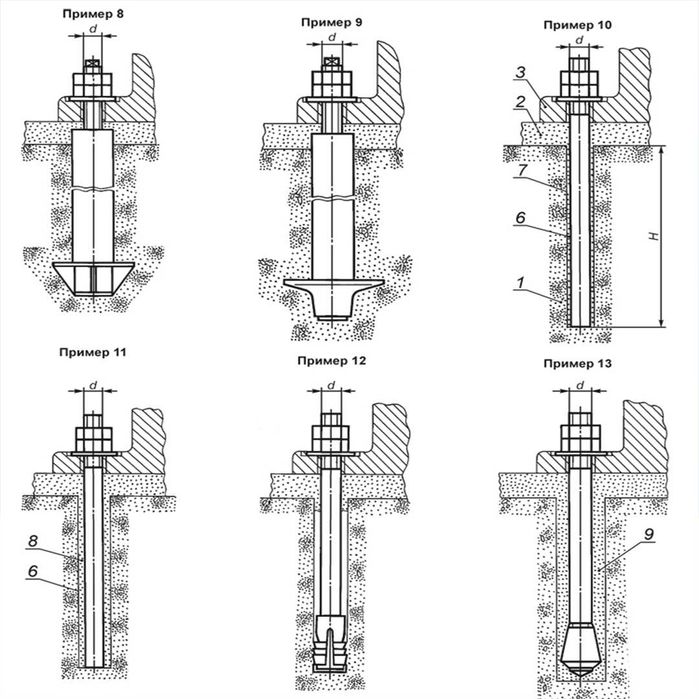 Пример 8

d

Пример 9

d

Пример 10

d

3

2

7

6

1

H

Пример 11

d

8

6

Пример 12

d

Пример 13

d

9