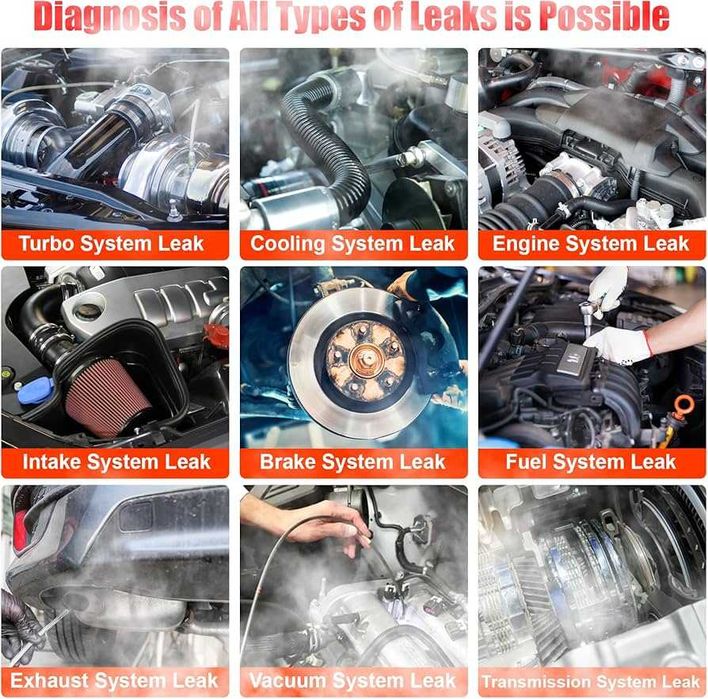 Diagnosis of All Types of Leaks is Possible

Turbo System Leak

Cooling System Leak

Engine System Leak

Intake System Leak

Brake System Leak

Fuel System Leak

Exhaust System Leak

Vacuum System Leak

Transmission System Leak