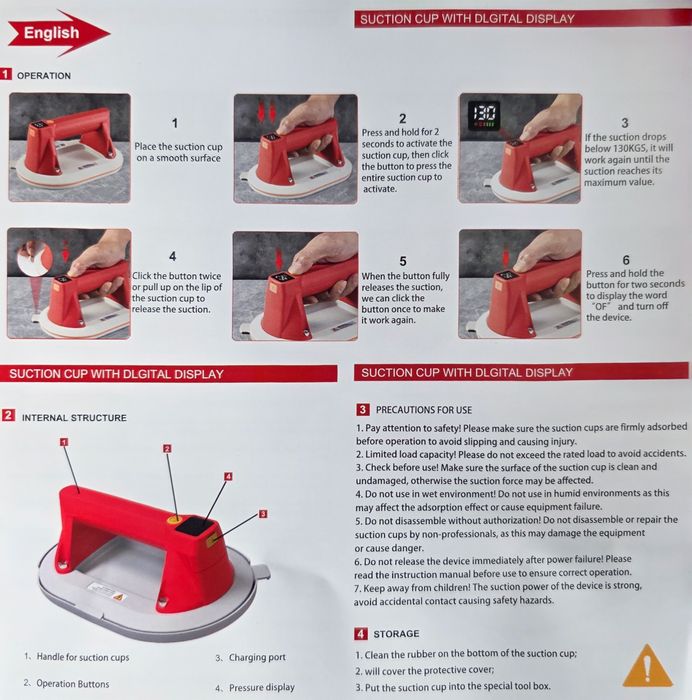 English

SUCTION CUP WITH DLGITAL DISPLAY

1 OPERATION

1
Place the suction cup on a smooth surface

2
Press and hold for 2 seconds to activate the suction cup, then click the button to press the entire suction cup to activate.

130

3
If the suction drops below 130KGS, it will work again until the suction reaches its maximum value.

4
Click the button twice or pull up on the lip of the suction cup to release the suction.

5
When the button fully releases the suction, we can click the button once to make it work again.

6
Press and hold the button for two seconds to display the word "OF" and turn off the device.

SUCTION CUP WITH DLGITAL DISPLAY

2 INTERNAL STRUCTURE

1
2
4
3

1. Handle for suction cups
2. Operation Buttons
3. Charging port
4. Pressure display

SUCTION CUP WITH DLGITAL DISPLAY

3 PRECAUTIONS FOR USE

1. Pay attention to safety! Please make sure the suction cups are firmly adsorbed before operation to avoid slipping and causing injury.
2. Limited load capacity! Please do not exceed the rated load to avoid accidents.
3. Check before use! Make sure the surface of the suction cup is clean and undamaged, otherwise the suction force may be affected.
4. Do not use in wet environment! Do not use in humid environments as this may affect the adsorption effect or cause equipment failure.
5. Do not disassemble without authorization! Do not disassemble or repair the suction cups by non-professionals, as this may damage the equipment or cause danger.
6. Do not release the device immediately after power failure! Please read the instruction manual before use to ensure correct operation.
7. Keep away from children! The suction power of the device is strong, avoid accidental contact causing safety hazards.

4 STORAGE

1. Clean the rubber on the bottom of the suction cup;
2. will cover the protective cover;
3. Put the suction cup into the special tool box.