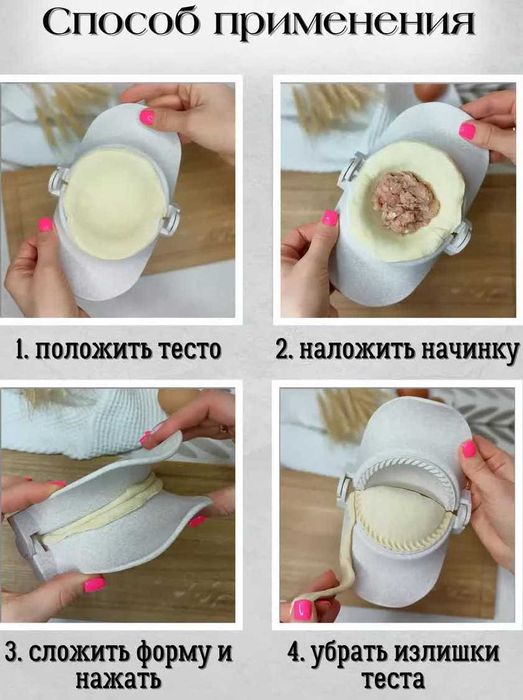 Способ применения

1. положить тесто

2. наложить начинку

3. сложить форму и нажать

4. убрать излишки теста