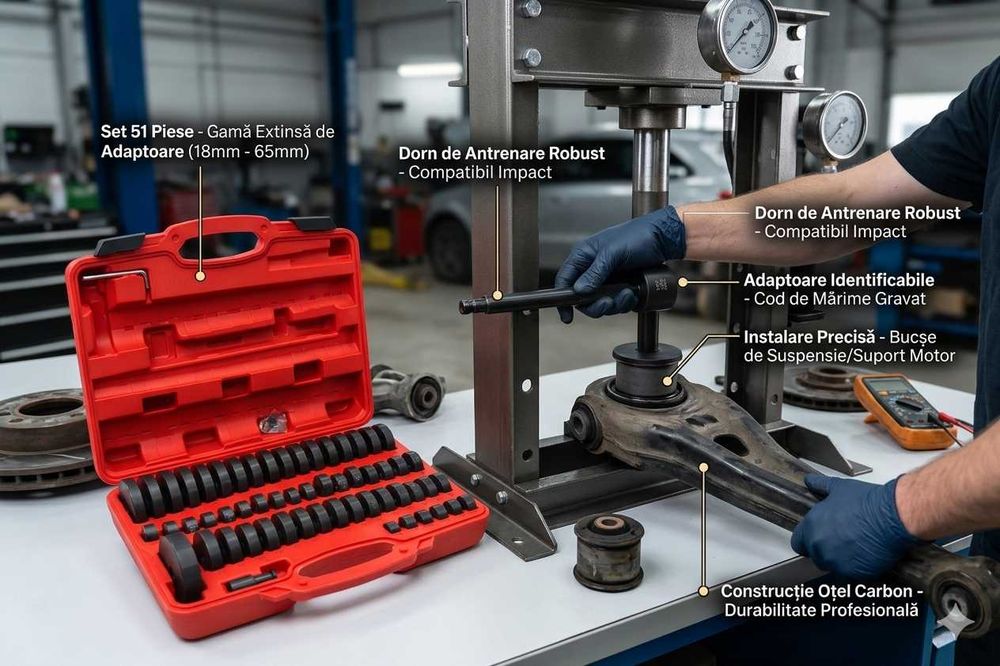 Set 51 Piese - Gamă Extinsă de Adaptoare (18mm - 65mm)

Dorn de Antrenare Robust - Compatibil Impact

Dorn de Antrenare Robust - Compatibil Impact

Adaptoare Identificabile - Cod de Mărime Gravat

Instalare Precisă - Bucșe de Suspensie/Suport Motor

Construcție Oțel Carbon - Durabilitate Profesională