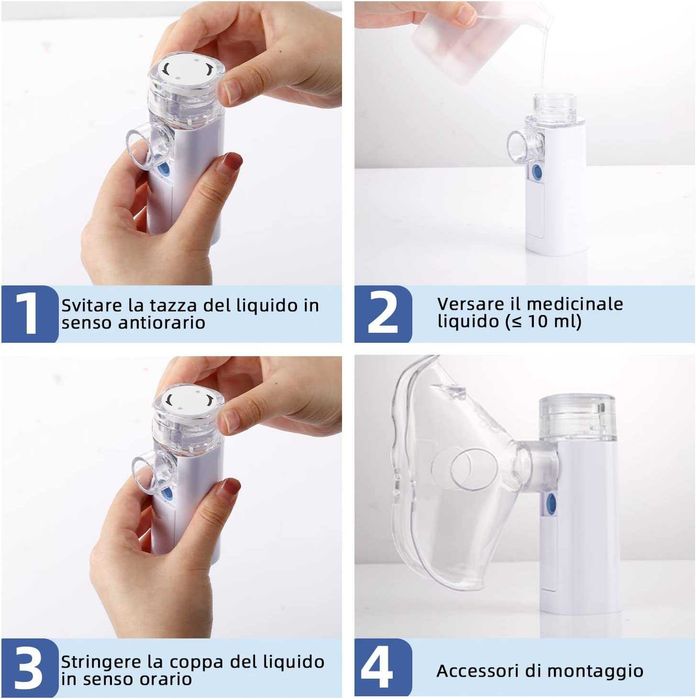 1 Svitare la tazza del liquido in senso antiorario

2 Versare il medicinale liquido (≤ 10 ml)

3 Stringere la coppa del liquido in senso orario

4 Accessori di montaggio