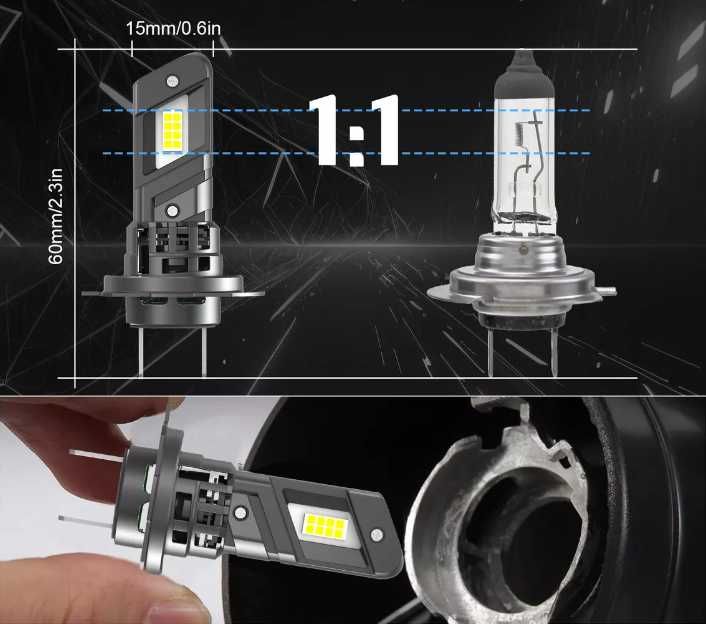 15mm/0.6in

60mm/2.3in

1:1