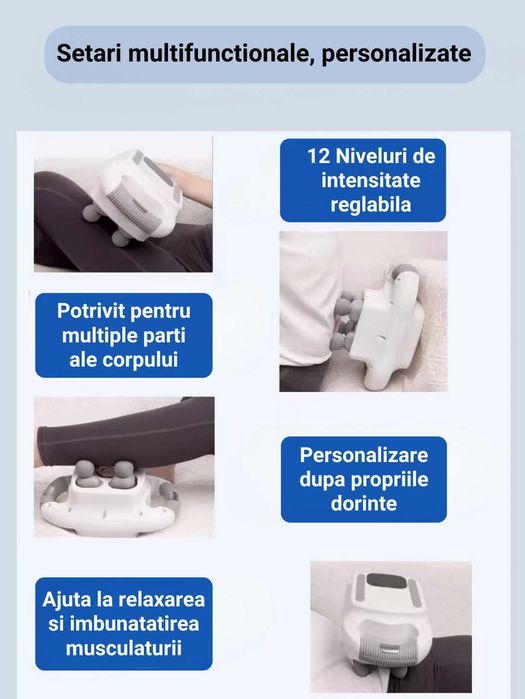 Setari multifunctionale, personalizate

12 Niveluri de intensitate reglabila

Potrivit pentru multiple parti ale corpului

Personalizare dupa propriile dorinte

Ajuta la relaxarea si imbunatatirea musculaturii