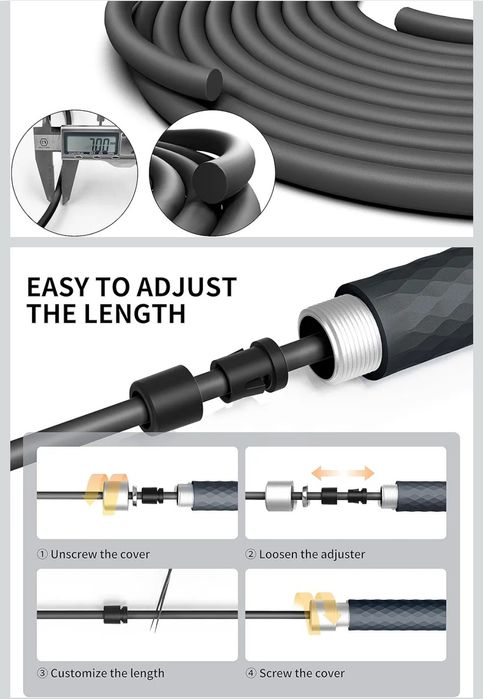 7.00

EASY TO ADJUST THE LENGTH

① Unscrew the cover

② Loosen the adjuster

③ Customize the length

④ Screw the cover