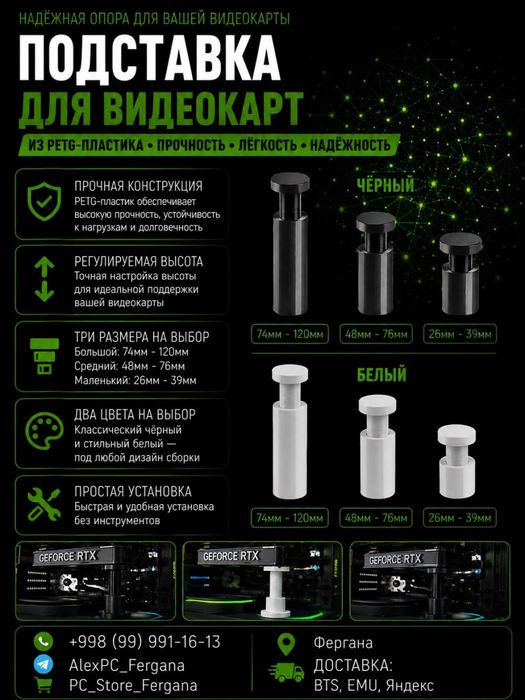 НАДЁЖНАЯ ОПОРА ДЛЯ ВАШЕЙ ВИДЕОКАРТЫ

ПОДСТАВКА
ДЛЯ ВИДЕОКАРТ

ИЗ PETG-ПЛАСТИКА • ПРОЧНОСТЬ • ЛЁГКОСТЬ • НАДЁЖНОСТЬ

ПРОЧНАЯ КОНСТРУКЦИЯ
PETG-пластик обеспечивает высокую прочность, устойчивость к нагрузкам и долговечность

РЕГУЛИРУЕМАЯ ВЫСОТА
Точная настройка высоты для идеальной поддержки вашей видеокарты

ТРИ РАЗМЕРА НА ВЫБОР
Большой: 74мм - 120мм
Средний: 48мм - 76мм
Маленький: 26мм - 39мм

ДВА ЦВЕТА НА ВЫБОР
Классический чёрный и стильный белый — под любой дизайн сборки

ПРОСТАЯ УСТАНОВКА
Быстрая и удобная установка без инструментов

ЧЁРНЫЙ

74мм - 120мм
48мм - 76мм
26мм - 39мм

БЕЛЫЙ

74мм - 120мм
48мм - 76мм
26мм - 39мм

GEFORCE RTX
GEFORCE RTX
GEFORCE RTX

+998 (99) 991-16-13
AlexPC_Fergana
PC_Store_Fergana

Фергана
ДОСТАВКА:
BTS, EMU, Яндекс