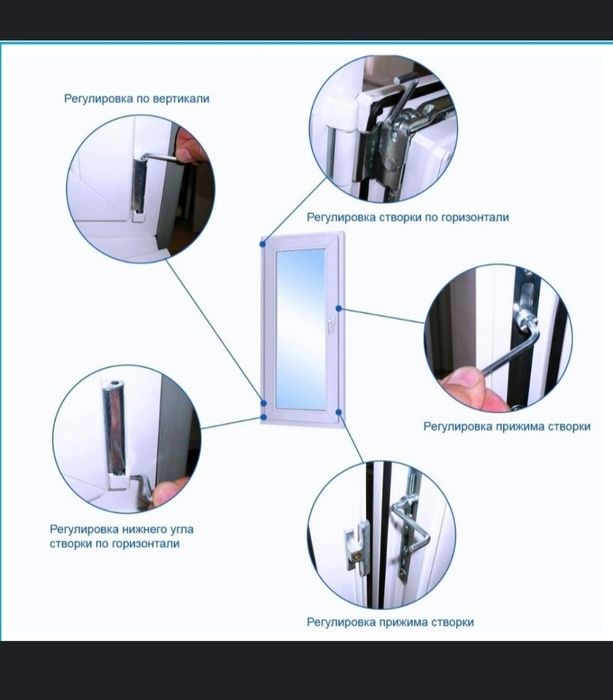 Регулировка по вертикали

Регулировка створки по горизонтали

Регулировка прижима створки

Регулировка нижнего угла створки по горизонтали

Регулировка прижима створки