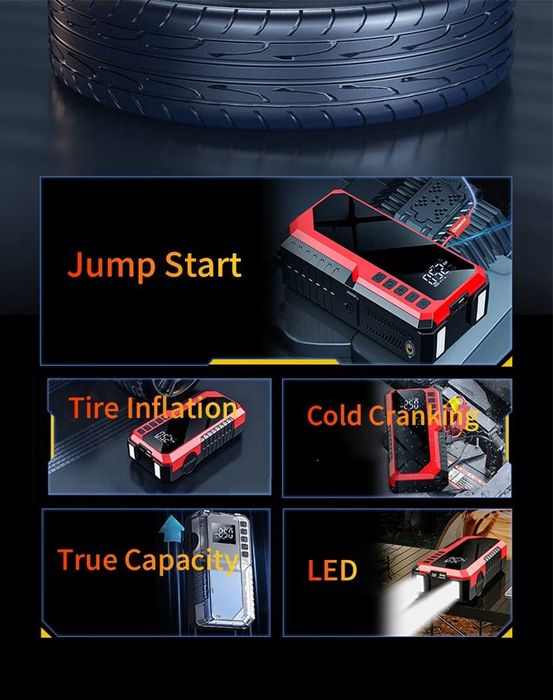 Jump Start

Tire Inflation

Cold Cranking

True Capacity

LED