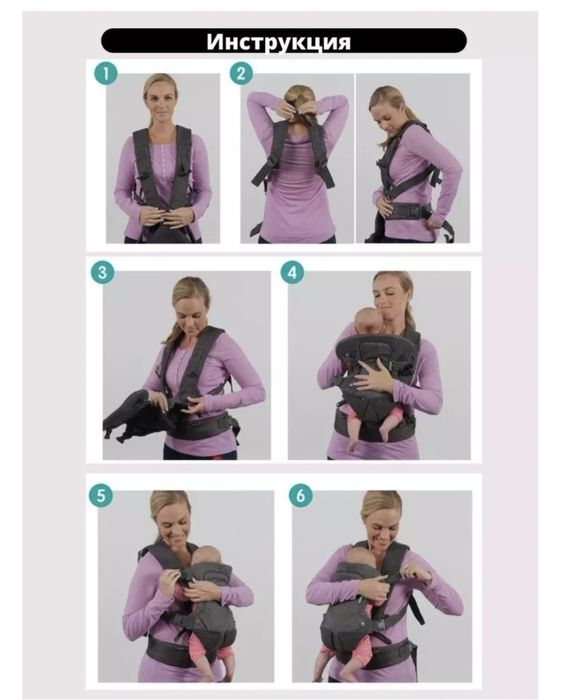 Инструкция

1

2

3

4

5

6